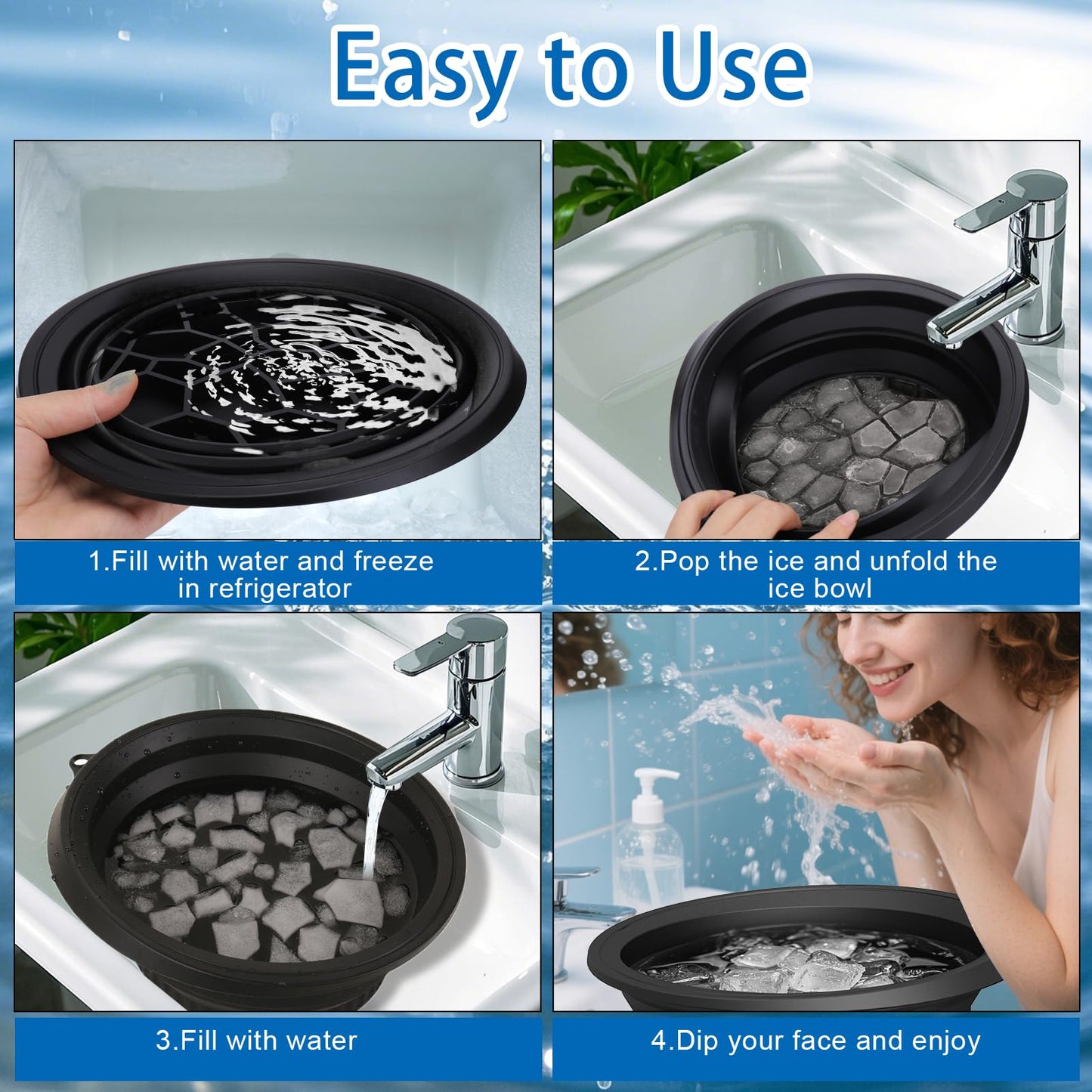 Easy to Use

1.Fill with water and freeze in refrigerator

2.Pop the ice and unfold the ice bowl

3.Fill with water

4.Dip your face and enjoy